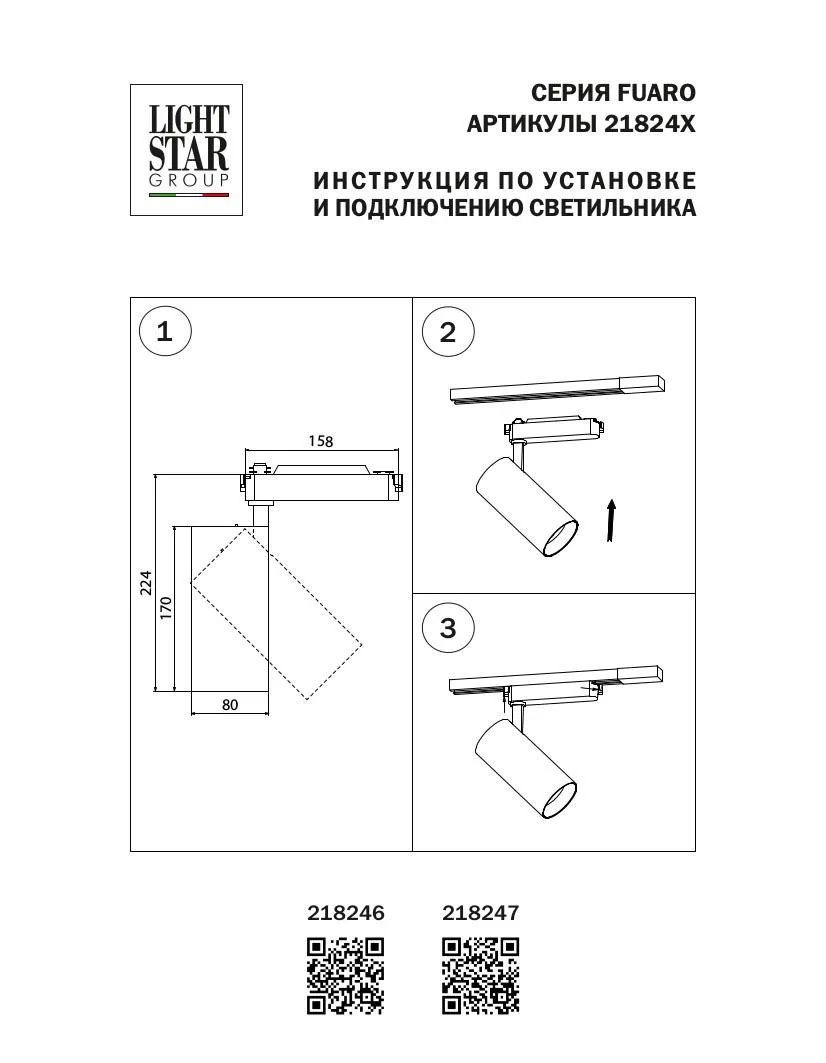 LIGHT STAR GROUP

СЕРИЯ FUARO
АРТИКУЛЫ 21824X

ИНСТРУКЦИЯ ПО УСТАНОВКЕ
И ПОДКЛЮЧЕНИЮ СВЕТИЛЬНИКА

1

158

224

170

80

2

3

218246

218247